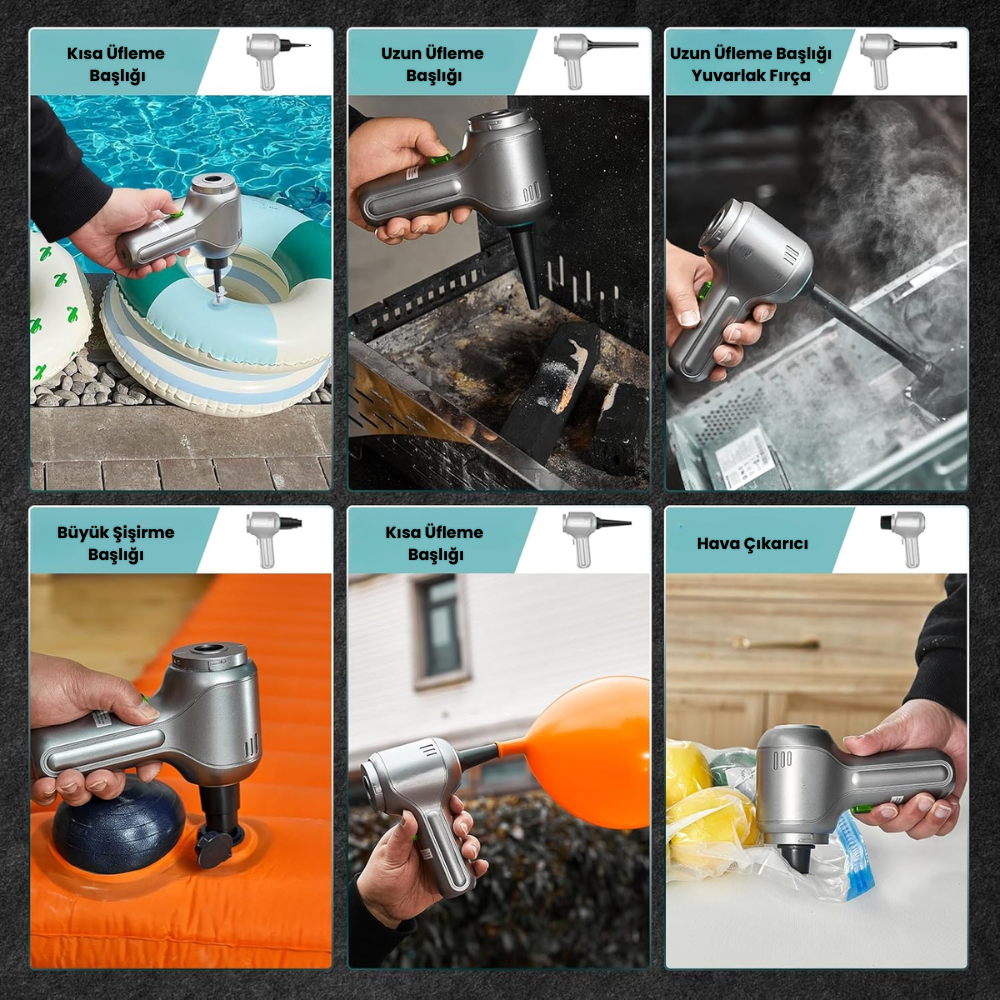 Kısa Üfleme Başlığı

Uzun Üfleme Başlığı

Uzun Üfleme Başlığı Yuvarlak Fırça

Büyük Şişirme Başlığı

Kısa Üfleme Başlığı

Hava Çıkarıcı